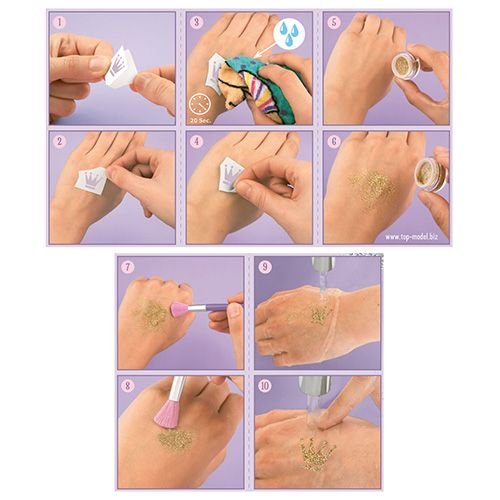 1
3
20 Sec.
5
2
4
6
www.top-model.biz
7
9
8
10